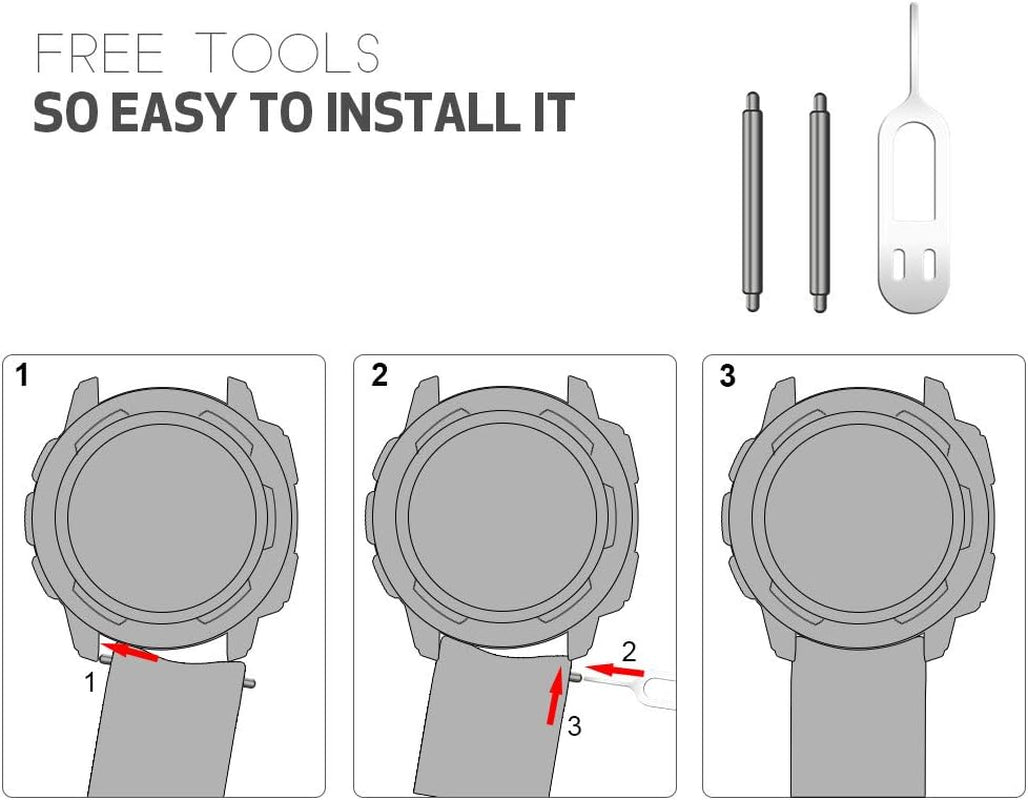 FREE TOOLS
SO EASY TO INSTALL IT

1

1

2

2

3

3